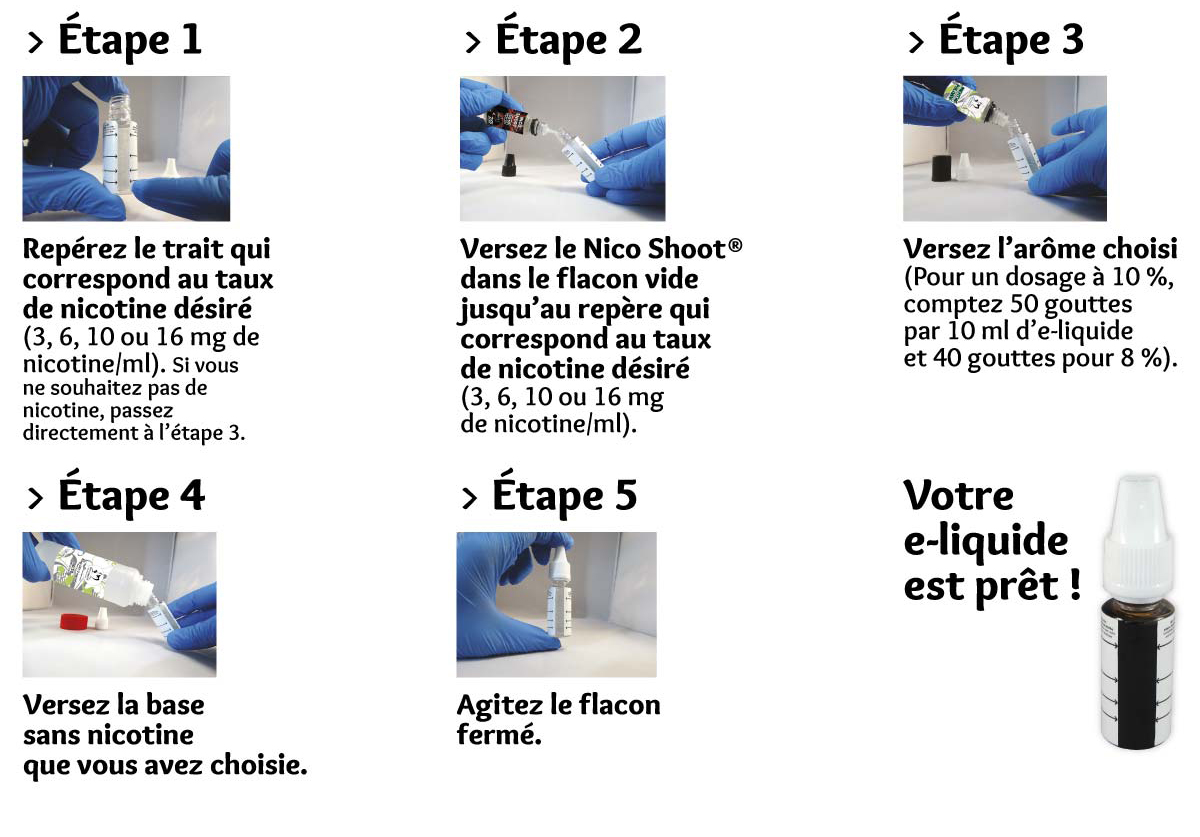 > Étape 1

Repérez le trait qui correspond au taux de nicotine désiré (3, 6, 10 ou 16 mg de nicotine/ml). Si vous ne souhaitez pas de nicotine, passez directement à l'étape 3.

> Étape 2

Versez le Nico Shoot® dans le flacon vide jusqu'au repère qui correspond au taux de nicotine désiré (3, 6, 10 ou 16 mg de nicotine/ml).

> Étape 3

Versez l'arôme choisi (Pour un dosage à 10 %, comptez 50 gouttes par 10 ml d'e-liquide et 40 gouttes pour 8 %).

> Étape 4

Versez la base sans nicotine que vous avez choisie.

> Étape 5

Agitez le flacon fermé.

Votre e-liquide est prêt !