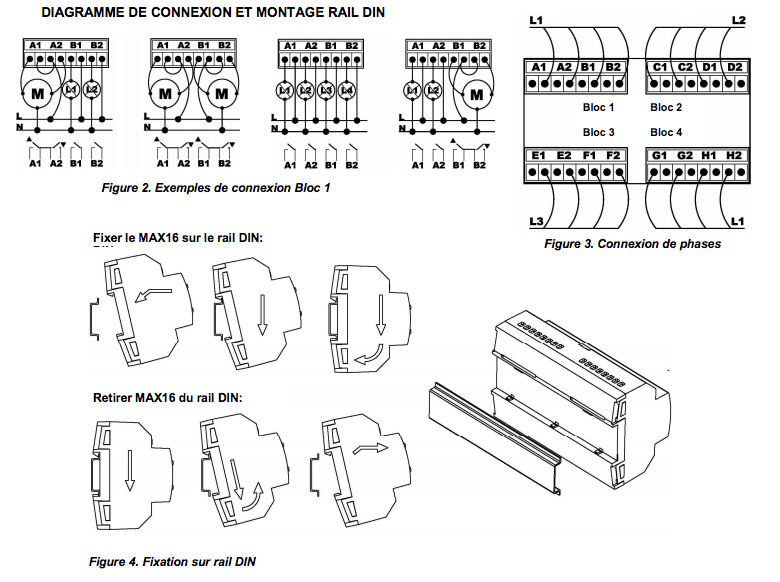 DIAGRAMME DE CONNEXION ET MONTAGE RAIL DIN

A1 A2 B1 B2
M
L1 L2
L
N
A1 A2 B1 B2

A1 A2 B1 B2
M M
L
N
A1 A2 B1 B2

A1 A2 B1 B2
L1 L2 L3 L4
L
N
A1 A2 B1 B2

A1 A2 B1 B2
L1 L2
M
L
N
A1 A2 B1 B2

Figure 2. Exemples de connexion Bloc 1

L1 L2
A1 A2 B1 B2 C1 C2 D1 D2
Bloc 1 Bloc 2
Bloc 3 Bloc 4
E1 E2 F1 F2 G1 G2 H1 H2
L3 L1

Figure 3. Connexion de phases

Fixer le MAX16 sur le rail DIN:

Retirer MAX16 du rail DIN:

Figure 4. Fixation sur rail DIN